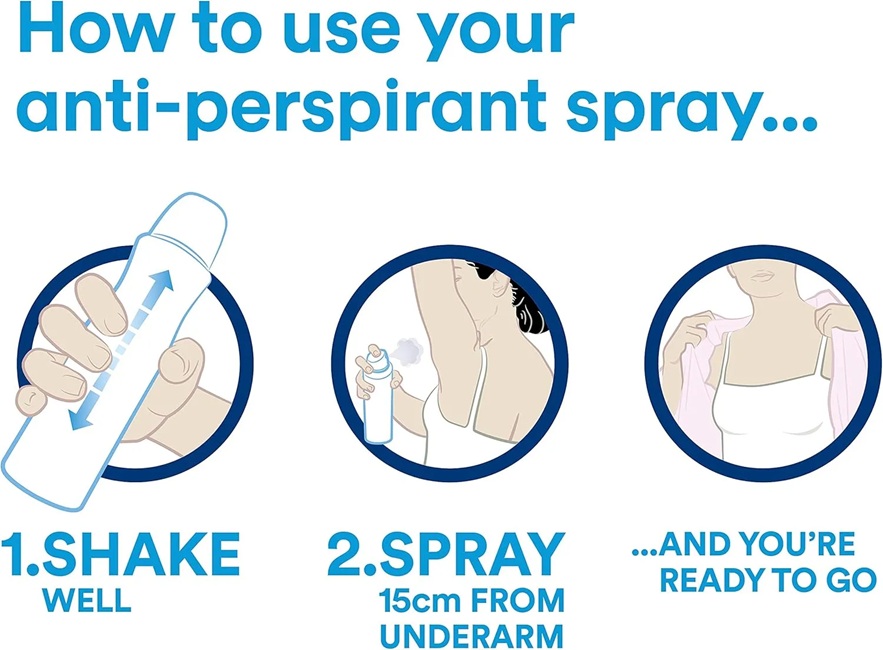 How to use your anti-perspirant spray...

1.SHAKE
WELL

2.SPRAY
15cm FROM UNDERARM

...AND YOU'RE READY TO GO